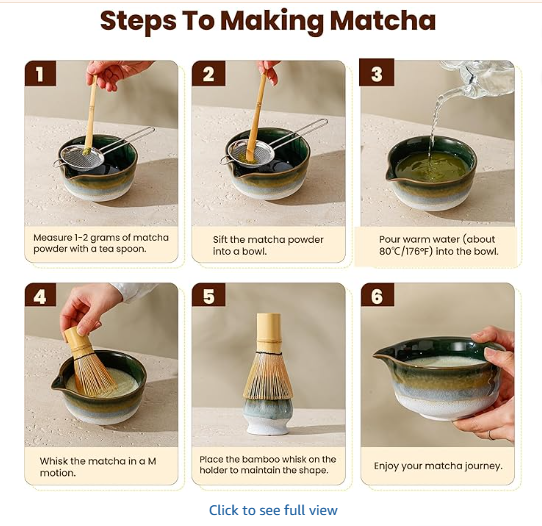 Steps To Making Matcha

1

Measure 1-2 grams of matcha powder with a tea spoon.

2

Sift the matcha powder into a bowl.

3

Pour warm water (about 80℃/176℉) into the bowl.

4

Whisk the matcha in a M motion.

5

Place the bamboo whisk on the holder to maintain the shape.

6

Enjoy your matcha journey.

Click to see full view